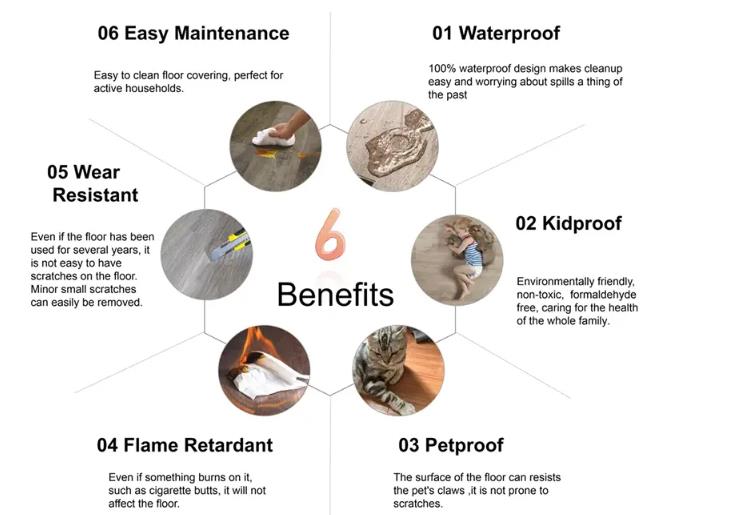 06 Easy Maintenance

Easy to clean floor covering, perfect for active households.

01 Waterproof

100% waterproof design makes cleanup easy and worrying about spills a thing of the past

05 Wear Resistant

Even if the floor has been used for several years, it is not easy to have scratches on the floor. Minor small scratches can easily be removed.

6

Benefits

02 Kidproof

Environmentally friendly, non-toxic, formaldehyde free, caring for the health of the whole family.

04 Flame Retardant

Even if something burns on it, such as cigarette butts, it will not affect the floor.

03 Petproof

The surface of the floor can resists the pet's claws ,it is not prone to scratches.