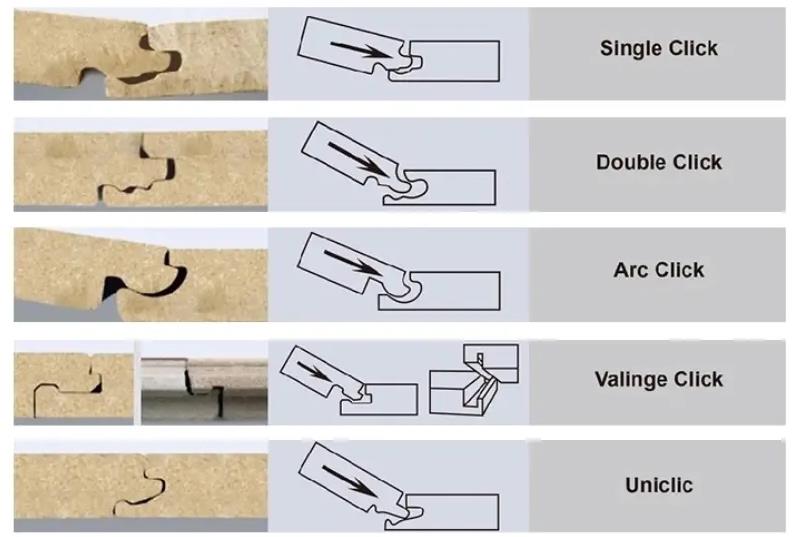 Single Click

Double Click

Arc Click

Valinge Click

Uniclic